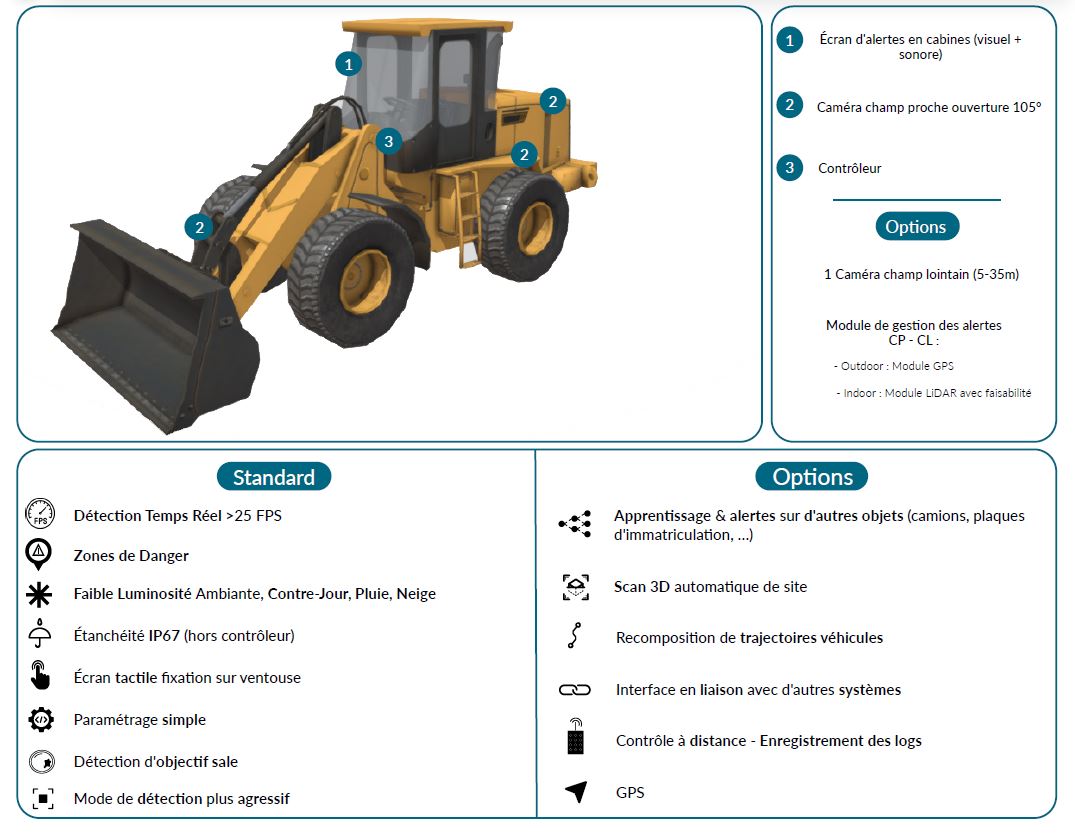 1
2
3
2
2

1 Écran d'alertes en cabines (visuel + sonore)

2 Caméra champ proche ouverture 105°

3 Contrôleur

Options

1 Caméra champ lointain (5-35m)

Module de gestion des alertes CP - CL :

- Outdoor : Module GPS

- Indoor : Module LiDAR avec faisabilité

Standard

FPS Détection Temps Réel >25 FPS

Zones de Danger

Faible Luminosité Ambiante, Contre-Jour, Pluie, Neige

Étanchéité IP67 (hors contrôleur)

Écran tactile fixation sur ventouse

Paramétrage simple

Détection d'objectif sale

Mode de détection plus agressif

Options

Apprentissage & alertes sur d'autres objets (camions, plaques d'immatriculation, ...)

Scan 3D automatique de site

Recomposition de trajectoires véhicules

Interface en liaison avec d'autres systèmes

Contrôle à distance - Enregistrement des logs

GPS